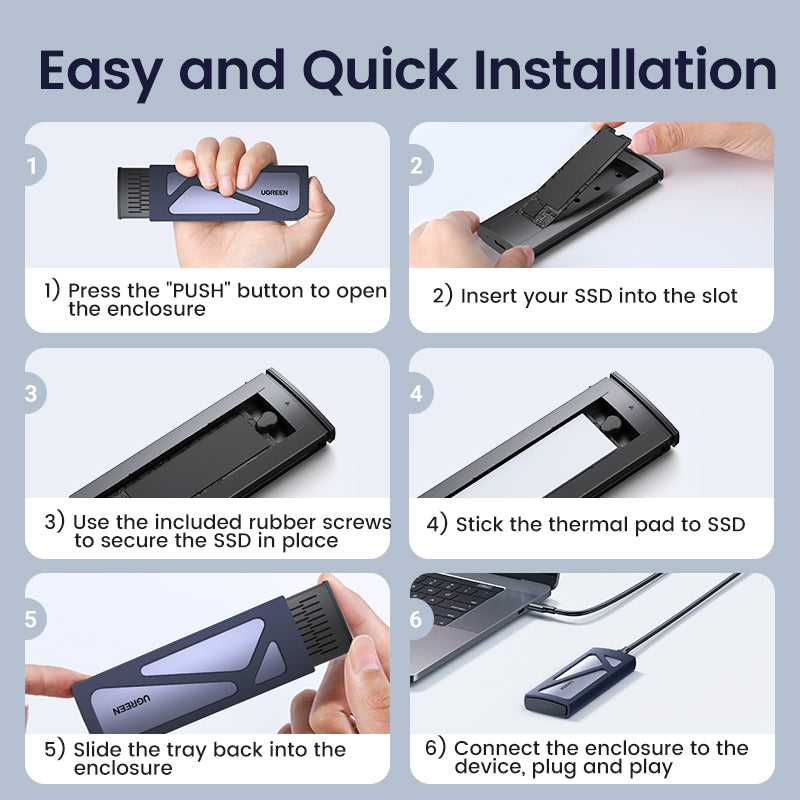 Easy and Quick Installation

1

UGREEN

1) Press the "PUSH" button to open the enclosure

2

2) Insert your SSD into the slot

3

3) Use the included rubber screws to secure the SSD in place

4

4) Stick the thermal pad to SSD

5

UGREEN

5) Slide the tray back into the enclosure

6

6) Connect the enclosure to the device, plug and play